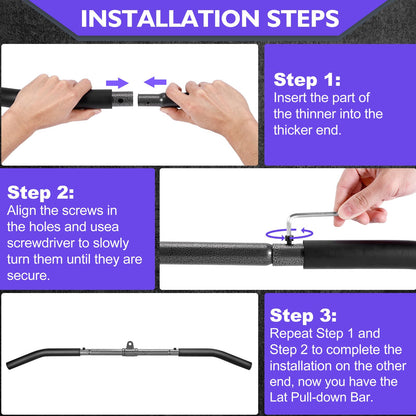 INSTALLATION STEPS

Step 1:
Insert the part of the thinner into the thicker end.

Step 2:
Align the screws in the holes and usea screwdriver to slowly turn them until they are secure.

Step 3:
Repeat Step 1 and Step 2 to complete the installation on the other end, now you have the Lat Pull-down Bar.