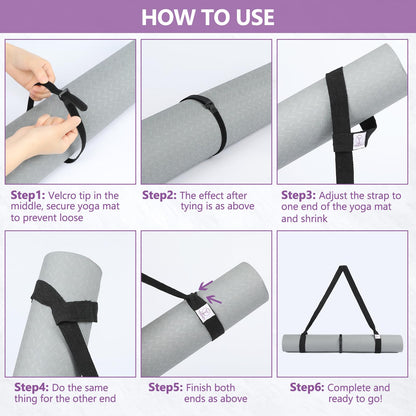 HOW TO USE

Step1: Velcro tip in the middle, secure yoga mat to prevent loose

Step2: The effect after tying is as above

Step3: Adjust the strap to one end of the yoga mat and shrink

Step4: Do the same thing for the other end

Step5: Finish both ends as above

Step6: Complete and ready to go!