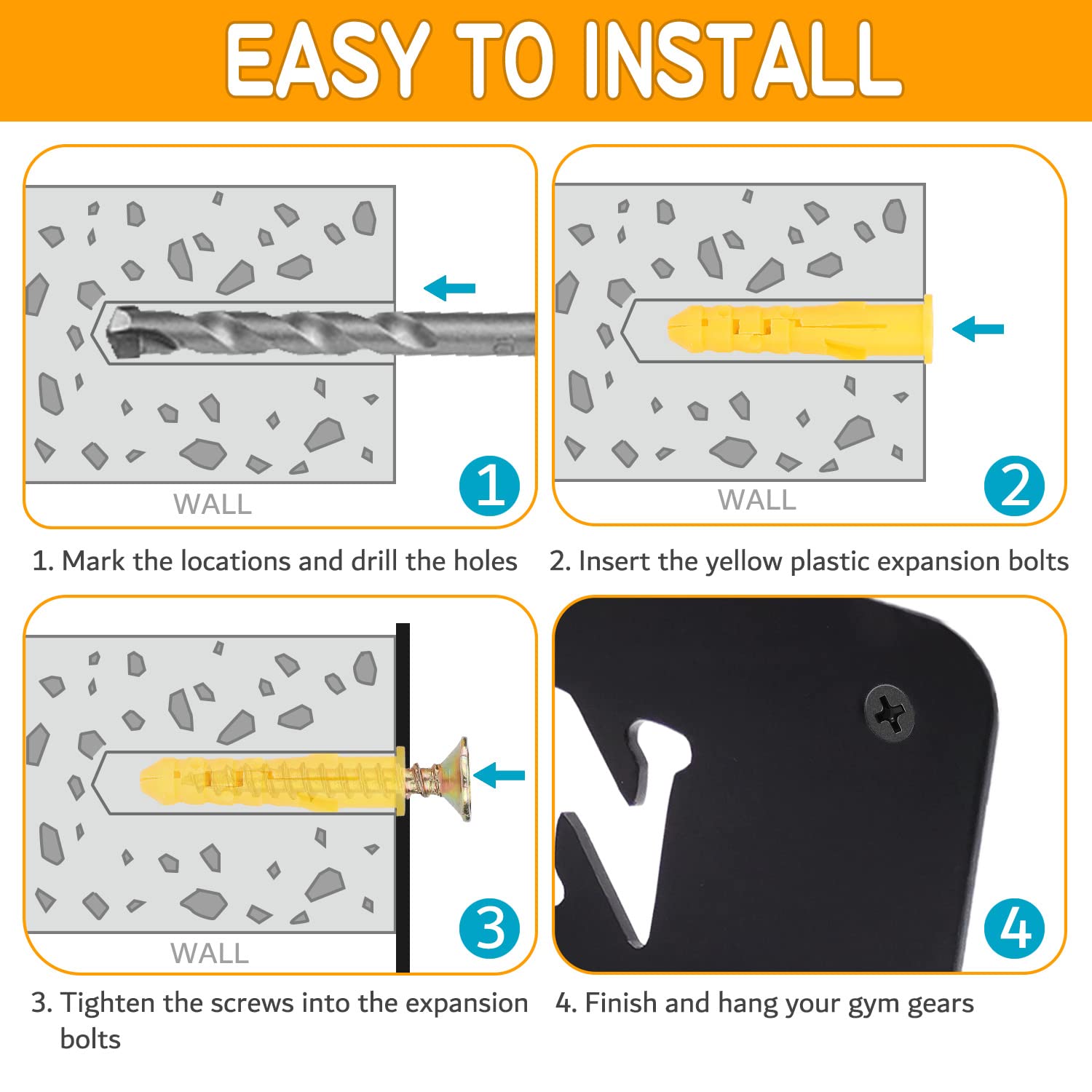 EASY TO INSTALL

WALL

1

1. Mark the locations and drill the holes

WALL

2

2. Insert the yellow plastic expansion bolts

WALL

3

3. Tighten the screws into the expansion bolts

4

4. Finish and hang your gym gears