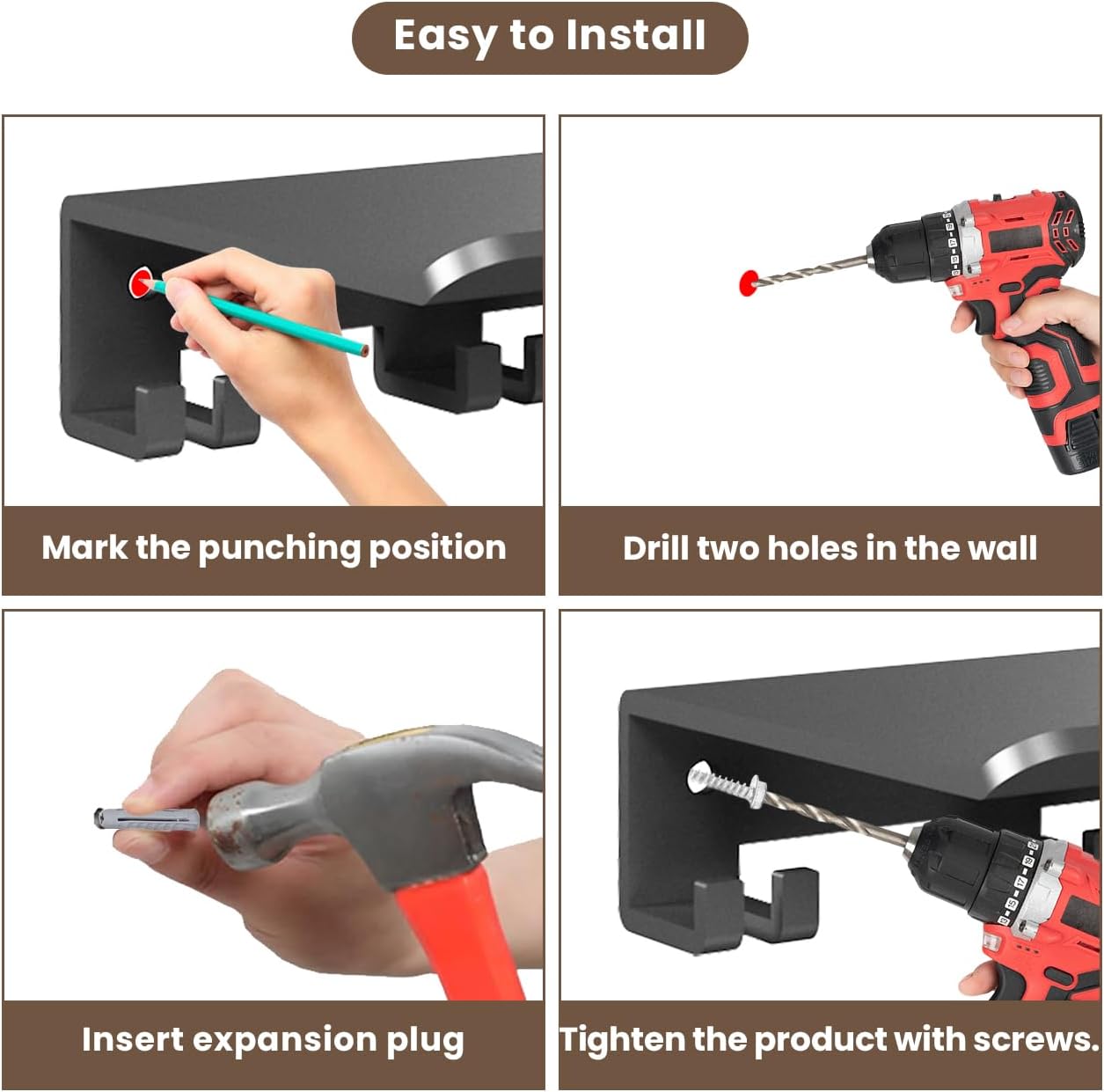 Easy to Install

Mark the punching position

Drill two holes in the wall

Insert expansion plug

Tighten the product with screws.