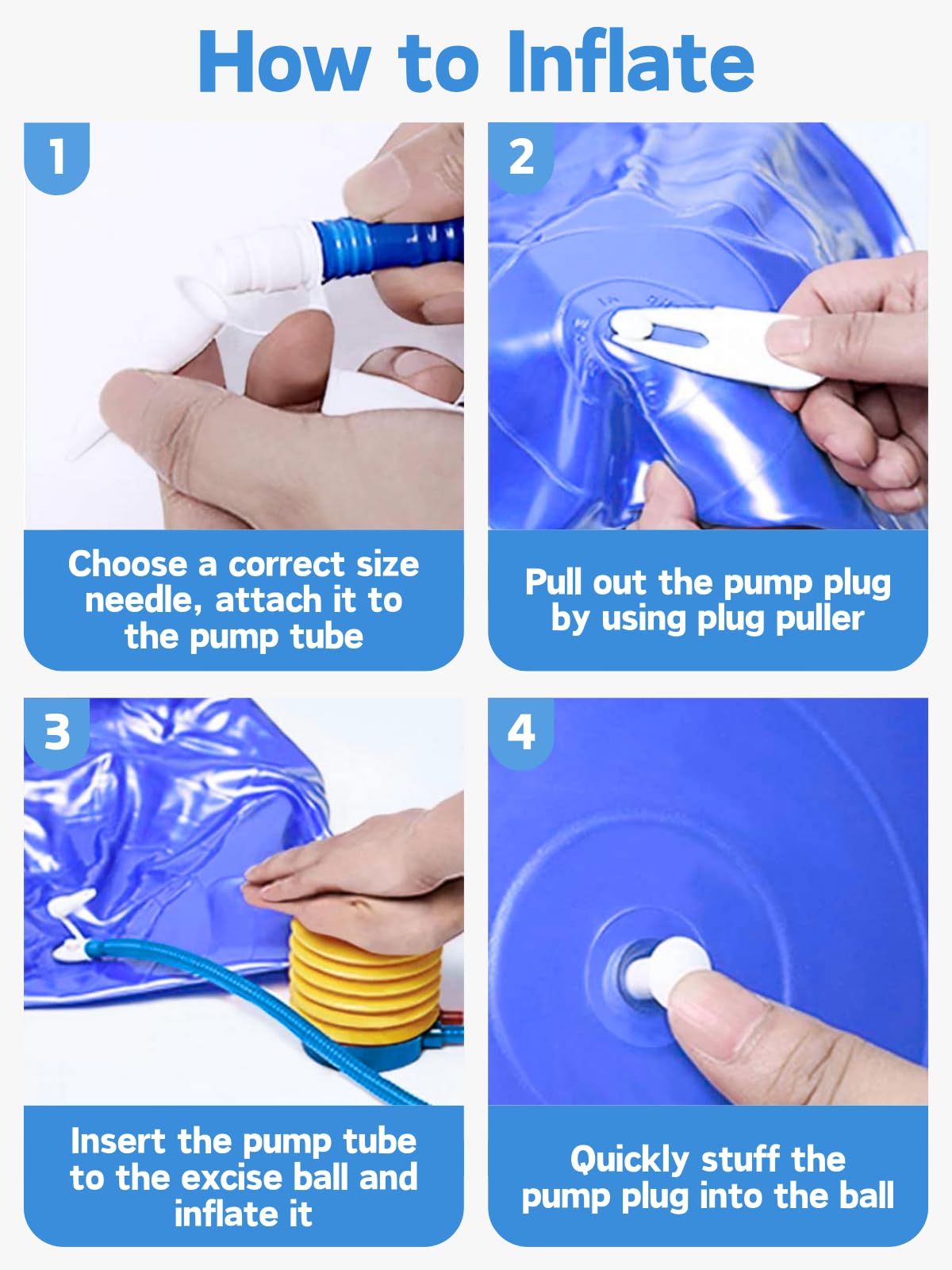 How to Inflate

1

Choose a correct size needle, attach it to the pump tube

2

Pull out the pump plug by using plug puller

3

Insert the pump tube to the excise ball and inflate it

4

Quickly stuff the pump plug into the ball