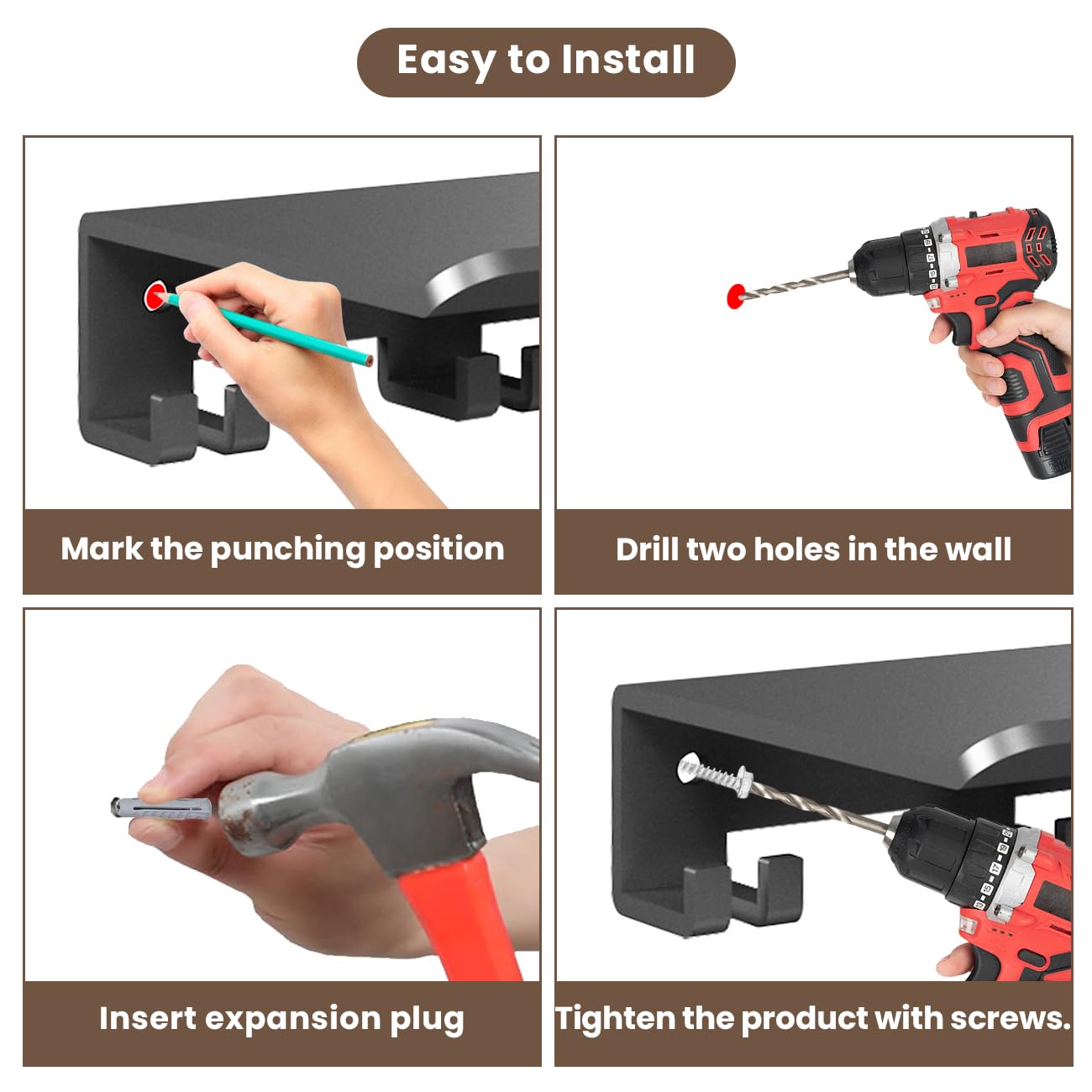 Easy to Install

Mark the punching position

Drill two holes in the wall

Insert expansion plug

Tighten the product with screws.